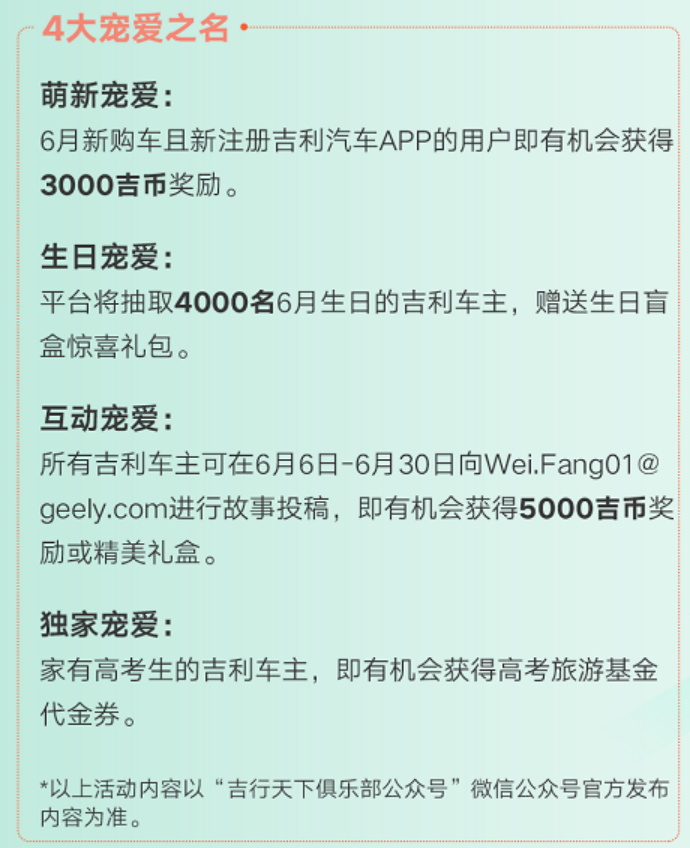 4大宠爱之名

萌新宠爱：
6月新购车且新注册吉利汽车APP的用户即有机会获得3000吉币奖励。

生日宠爱：
平台将抽取4000名6月生日的吉利车主，赠送生日盲盒惊喜礼包。

互动宠爱：
所有吉利车主可在6月6日-6月30日向Wei.Fang01@geely.com进行故事投稿，即有机会获得5000吉币奖励或精美礼盒。

独家宠爱：
家有高考生的吉利车主，即有机会获得高考旅游基金代金券。

*以上活动内容以“吉行天下俱乐部公众号”微信公众号官方发布内容为准。